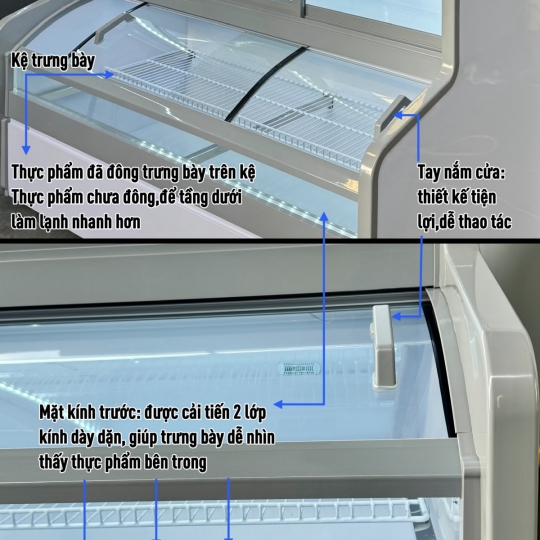 Kệ trưng bày

Thực phẩm đã đông trưng bày trên kệ
Thực phẩm chưa đông,để tầng dưới làm lạnh nhanh hơn

Tay nắm cửa: thiết kế tiện lợi,dễ thao tác

Mặt kính trước: được cải tiến 2 lớp kính dày dặn, giúp trưng bày dễ nhìn thấy thực phẩm bên trong